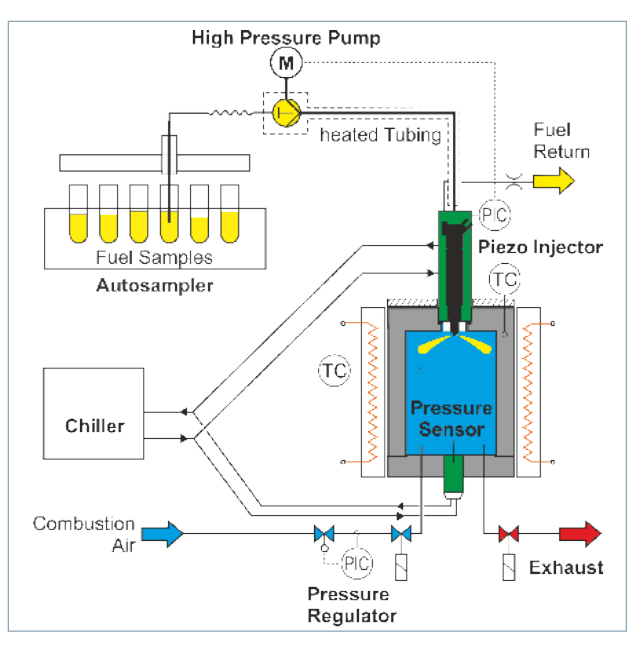 High Pressure Pump

M

heated Tubing

Fuel Return

PIC

Piezo Injector

Fuel Samples

Autosampler

TC

TC

Chiller

Pressure Sensor

Combustion Air

PIC

Pressure Regulator

Exhaust